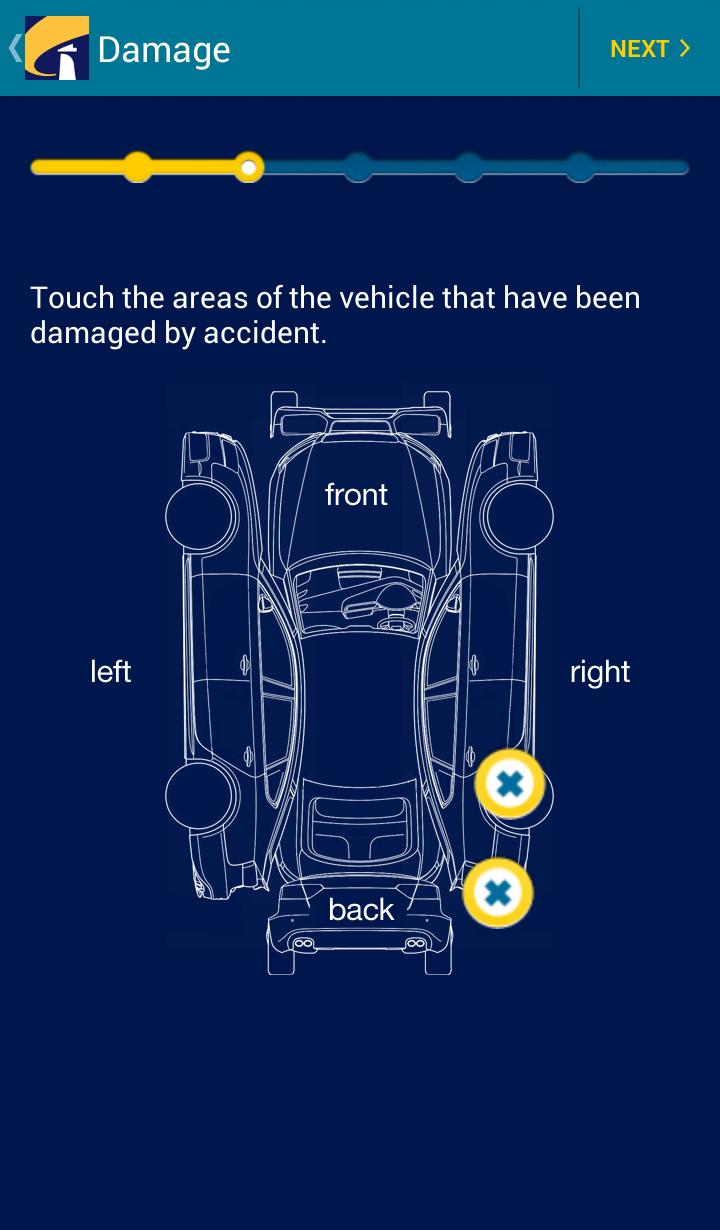 Damage

NEXT

Touch the areas of the vehicle that have been damaged by accident.

front

left

right

back